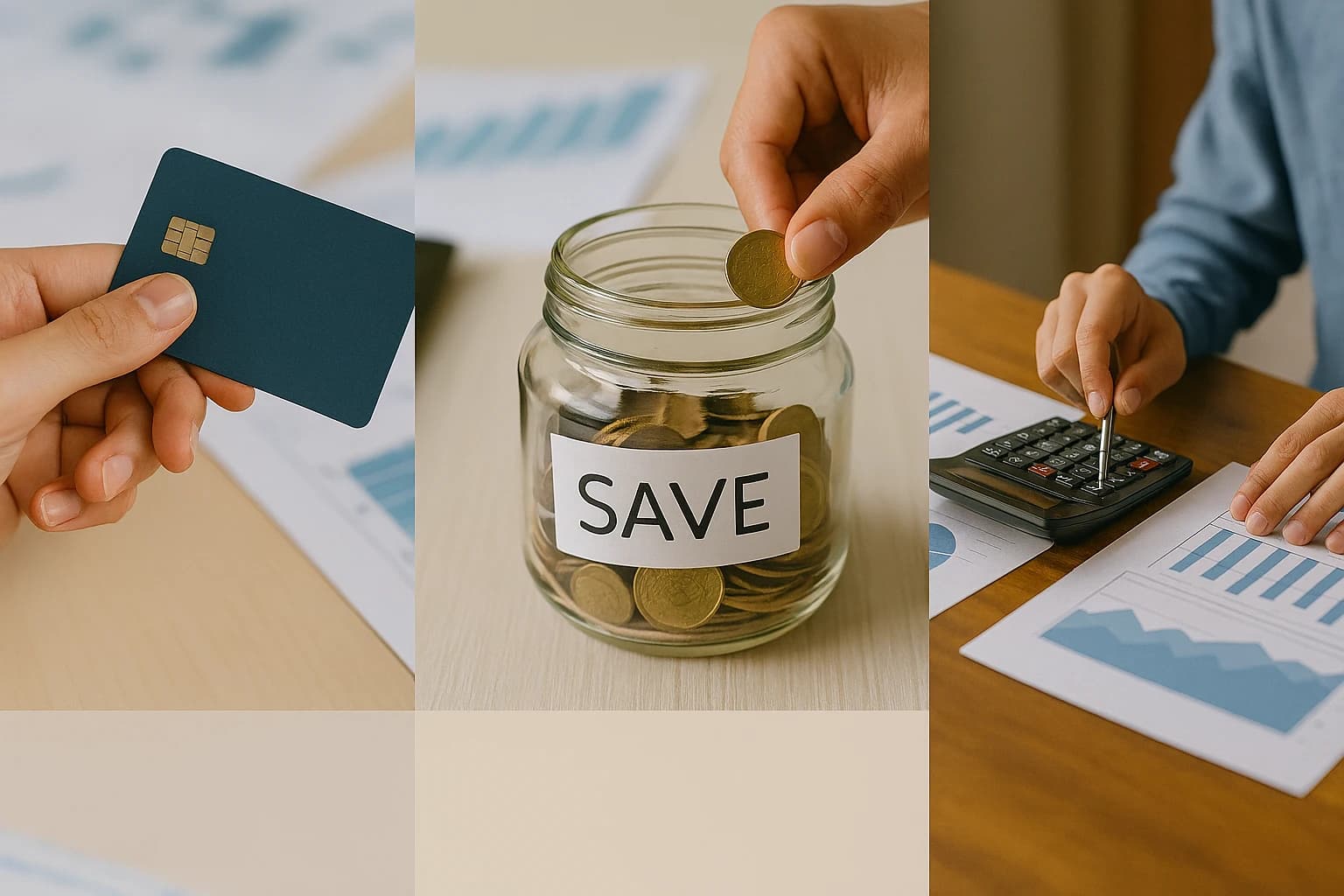 SAVE